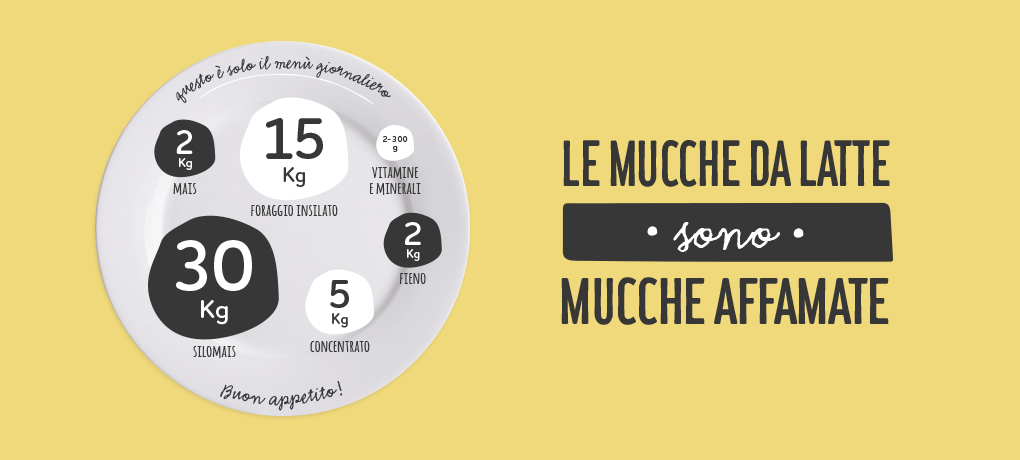 questo è solo il menù giornaliero

2 Kg
MAIS

15 Kg
FORAGGIO INSILATO

2-300 g
VITAMINE E MINERALI

2 Kg
FIENO

30 Kg
SILOMAIS

5 Kg
CONCENTRATO

Buon appetito!

LE MUCCHE DA LATTE
• sono •
MUCCHE AFFAMATE