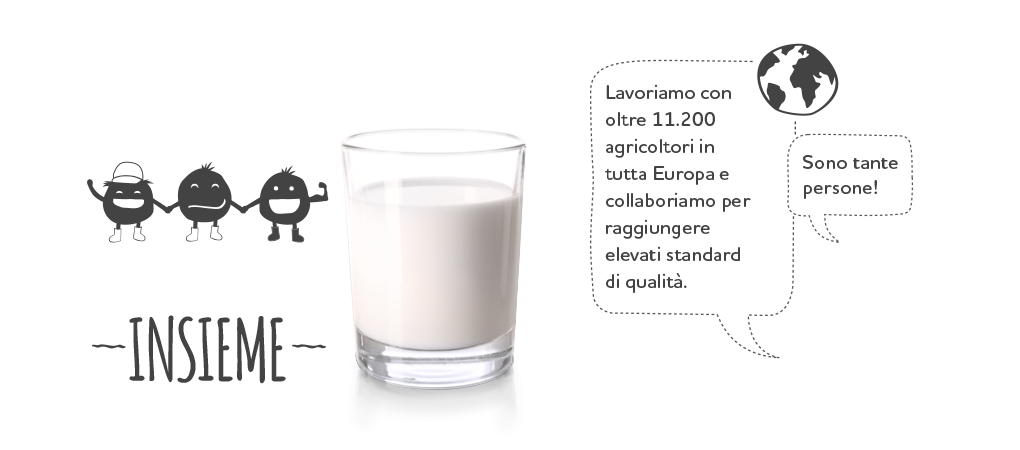 ~INSIEME~

Lavoriamo con oltre 11.200 agricoltori in tutta Europa e collaboriamo per raggiungere elevati standard di qualità.

Sono tante persone!