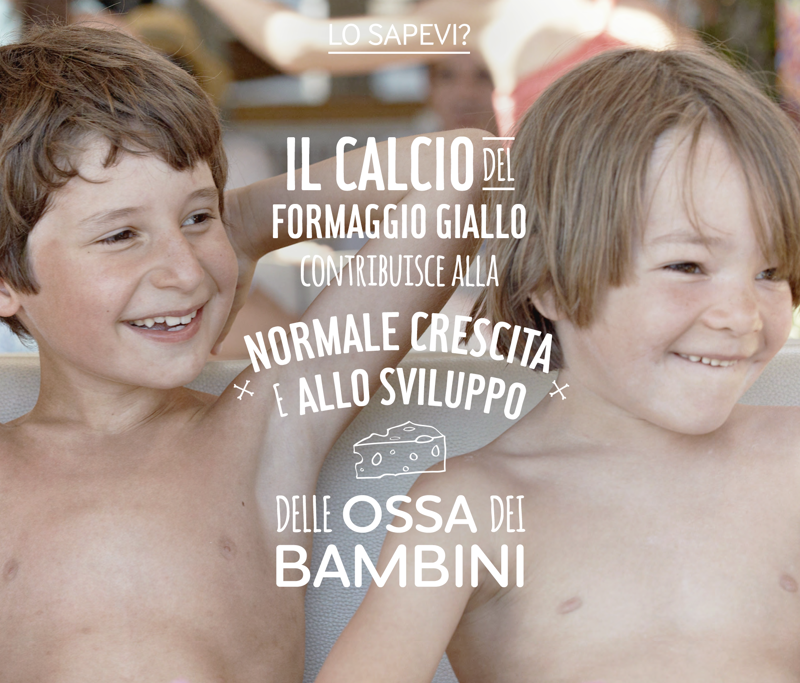 LO SAPEVI?

IL CALCIO DEL FORMAGGIO GIALLO CONTRIBUISCE ALLA NORMALE CRESCITA E ALLO SVILUPPO

DELLE OSSA DEI BAMBINI