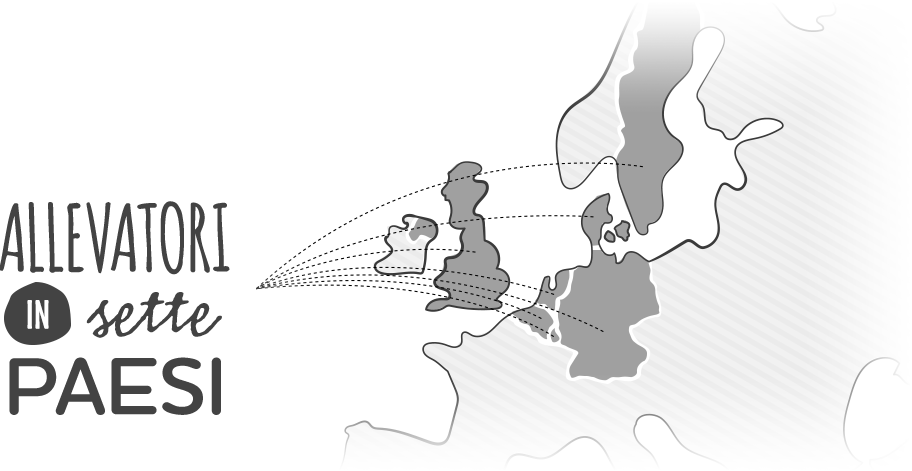 ALLEVATORI
IN sette
PAESI